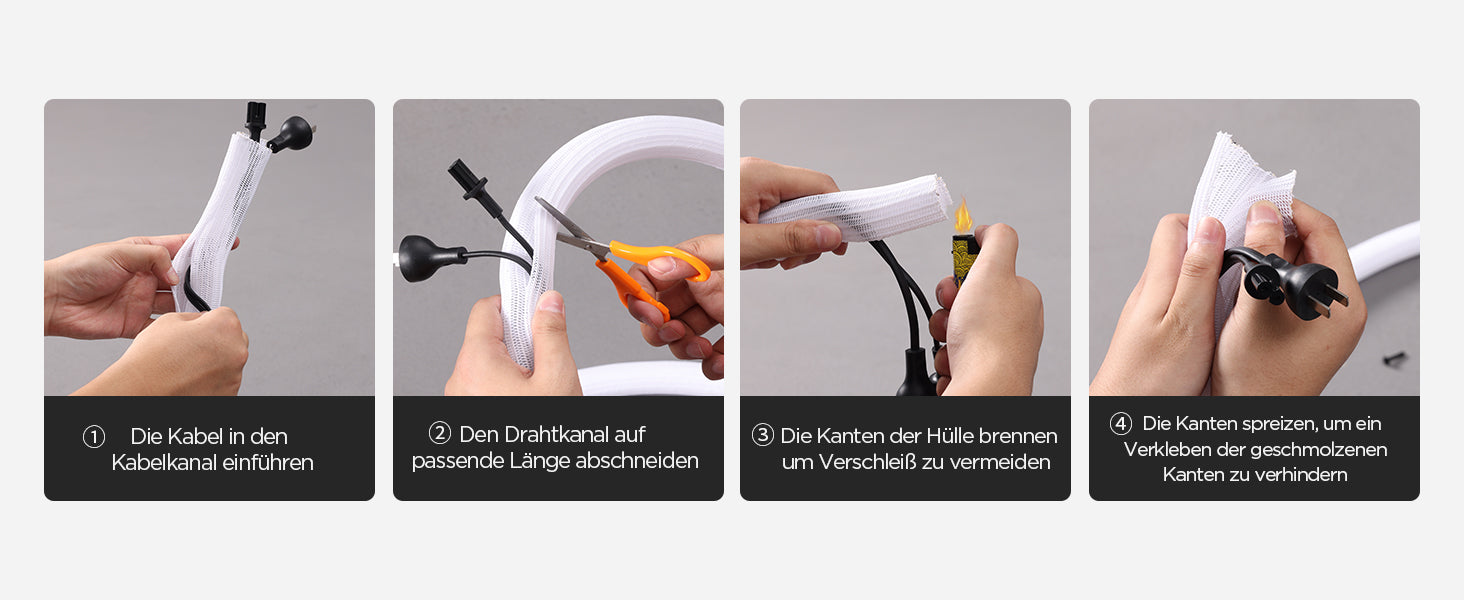 ① Die Kabel in den Kabelkanal einführen

② Den Drahtkanal auf passende Länge abschneiden

③ Die Kanten der Hülle brennen um Verschleiß zu vermeiden

④ Die Kanten spreizen, um ein Verkleben der geschmolzenen Kanten zu verhindern